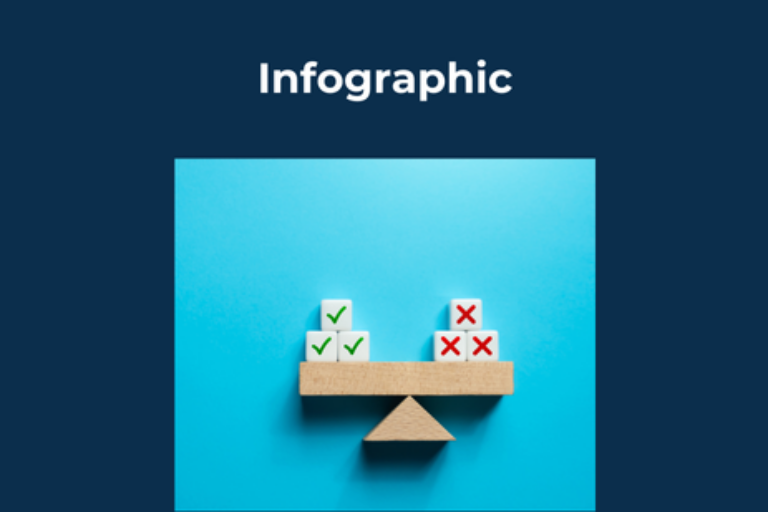 Infographic